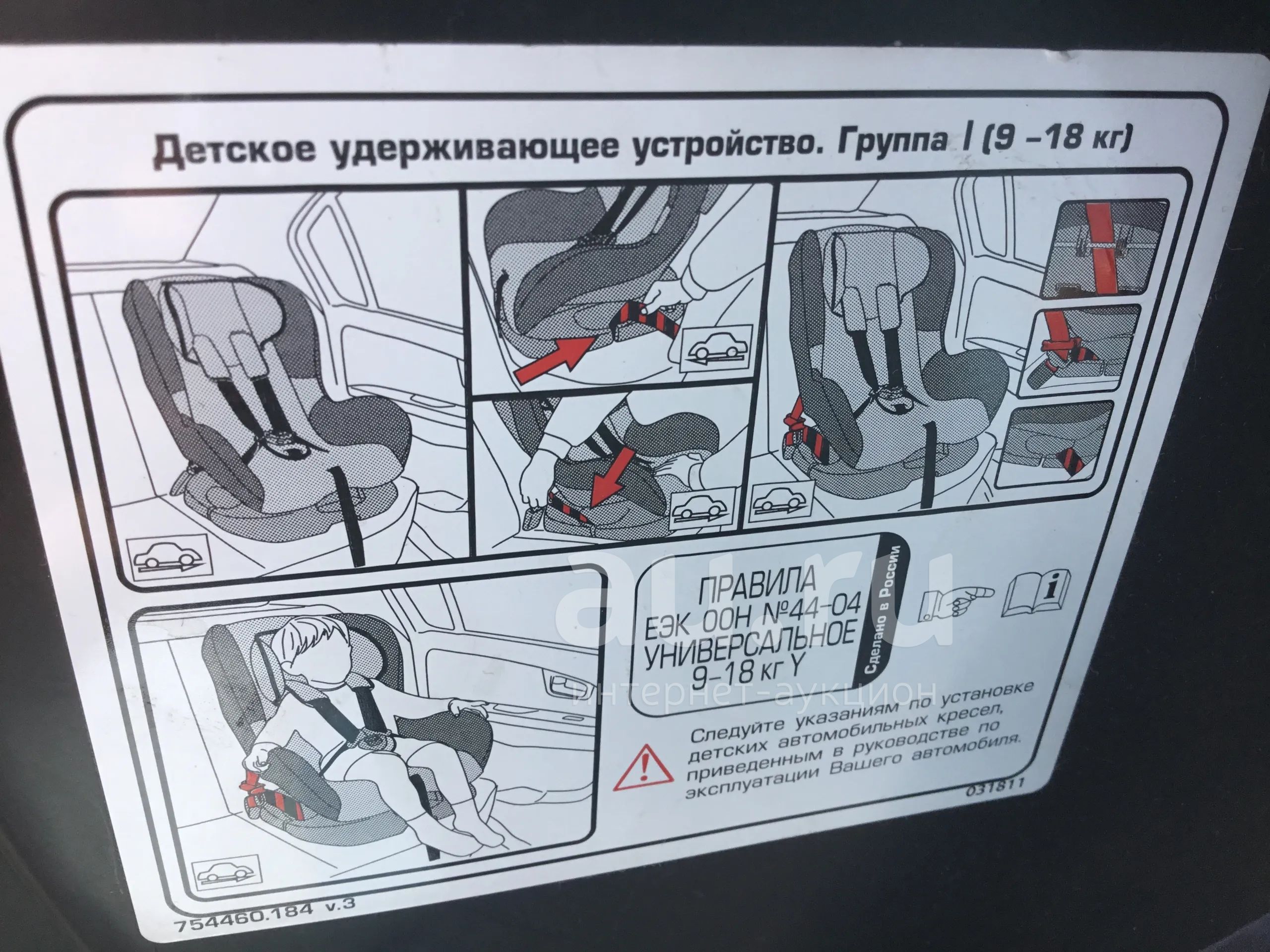 Детское удерживающее устройство. Группа I (9 –18 кг)

ПРАВИЛА
ЕЭК ООН №44-04
УНИВЕРСАЛЬНОЕ
9-18 кг Y

Сделано в России

au.ru
интернет-аукцион

Следуйте указаниям по установке детских автомобильных кресел, приведенным в руководстве по эксплуатации Вашего автомобиля.

031811

754460.184 v.3