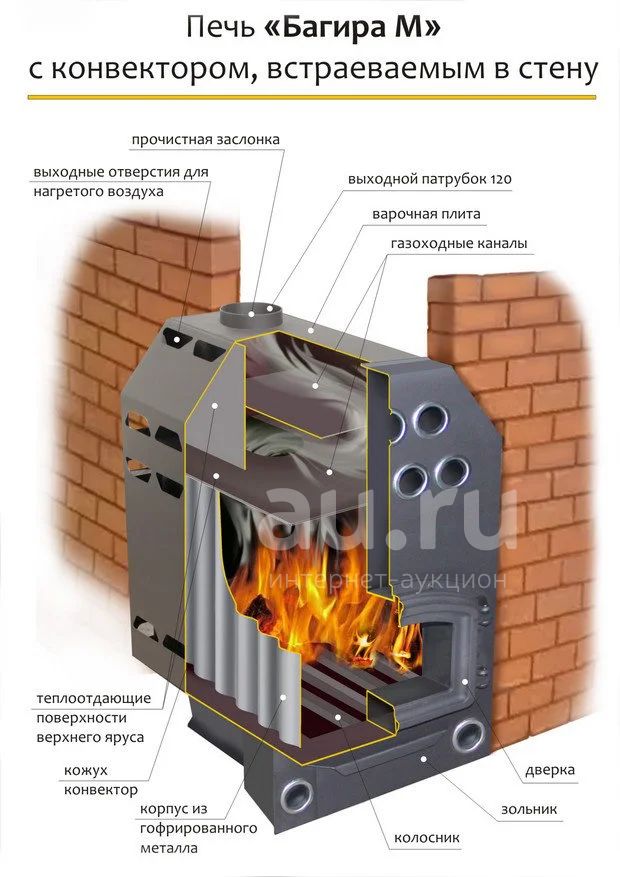 Печь «Багира М»
с конвектором, встраеваемым в стену

прочистная заслонка

выходные отверстия для нагретого воздуха

выходной патрубок 120

варочная плита

газоходные каналы

au.ru
интернет-аукцион

теплоотдающие поверхности верхнего яруса

кожух конвектор

корпус из гофрированного металла

колосник

дверка

зольник