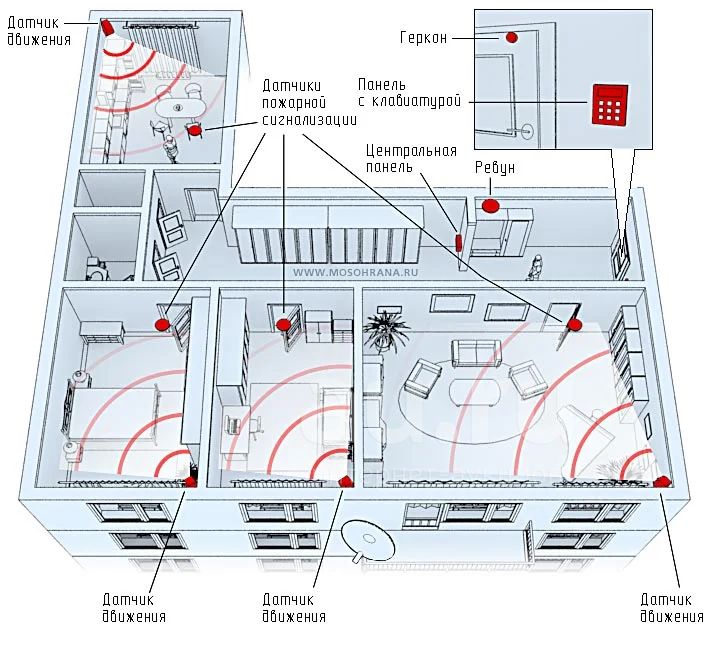 Датчик движения

Геркон

Датчики пожарной сигнализации

Панель с клавиатурой

Центральная панель

Ревун

WWW.MOSOHRANA.RU

Датчик движения

Датчик движения

Датчик движения