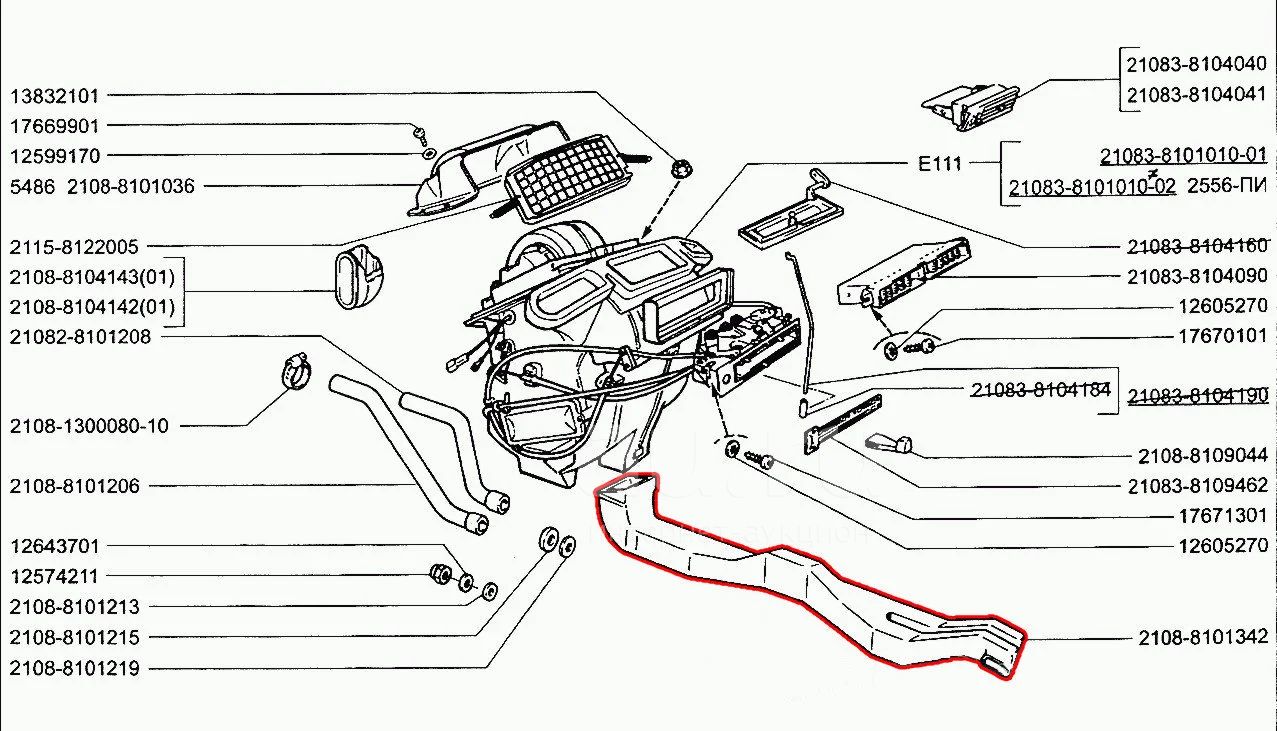 13832101
17669901
12599170
5486 2108-8101036
2115-8122005
2108-8104143(01)
2108-8104142(01)
21082-8101208
2108-1300080-10
2108-8101206
12643701
12574211
2108-8101213
2108-8101215
2108-8101219

21083-8104040
21083-8104041
E111
21083-8101010-01
21083-8101010-02 2556-ПИ
21083-8104160
21083-8104090
12605270
17670101
21083-8104184
21083-8104190
2108-8109044
21083-8109462
17671301
12605270
2108-8101342