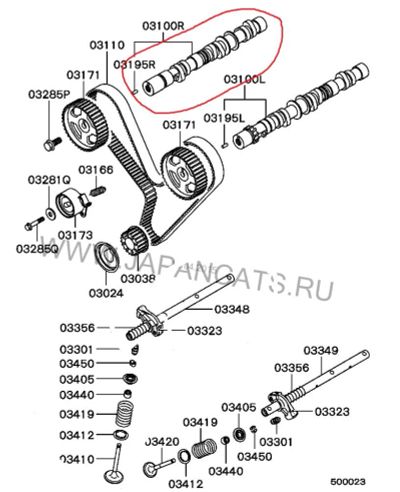 03100R
03110
03195R
03171
03100L
03285P
03195L
03171
03166
03281Q
03173
03285Q
WWW.JAPANCATS.RU
03038
03024
03348
03356
03323
03301
03450
03405
03440
03419
03412
03410
03349
03356
03405
03323
03419
03301
03420
03450
03440
03412
500023