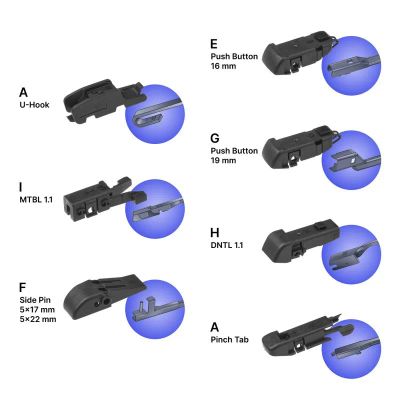 A
U-Hook

I
MTBL 1.1

F
Side Pin
5×17 mm
5×22 mm

E
Push Button
16 mm

G
Push Button
19 mm

H
DNTL 1.1

A
Pinch Tab