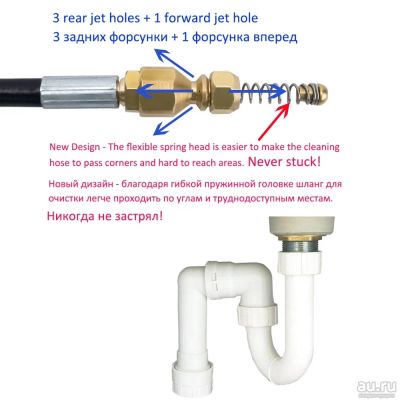 3 rear jet holes + 1 forward jet hole
3 задних форсунки + 1 форсунка вперед

New Design - The flexible spring head is easier to make the cleaning hose to pass corners and hard to reach areas. Never stuck!

Новый дизайн - благодаря гибкой пружинной головке шланг для очистки легче проходить по углам и труднодоступным местам.

Никогда не застрял!

au.ru