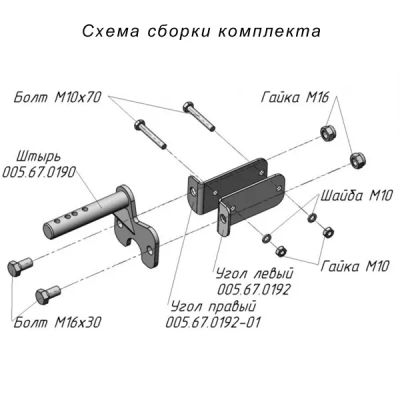 Схема сборки комплекта

Болт М10х70

Гайка М16

Штырь
005.67.0190

Шайба М10

Гайка М10

Угол левый
005.67.0192

Угол правый
005.67.0192-01

Болт М16х30