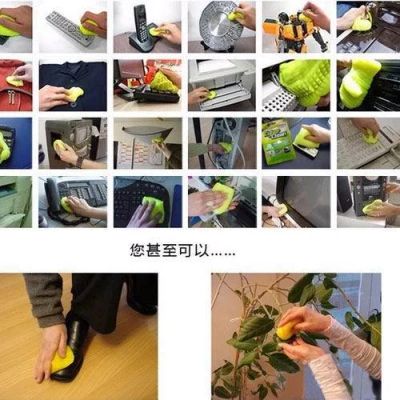 您甚至可以……