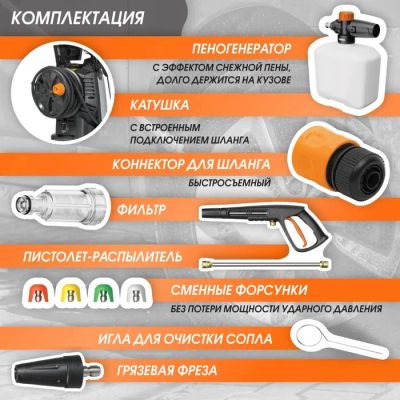 КОМПЛЕКТАЦИЯ

ПЕНОГЕНЕРАТОР

С ЭФФЕКТОМ СНЕЖНОЙ ПЕНЫ, ДОЛГО ДЕРЖИТСЯ НА КУЗОВЕ

КАТУШКА

С ВСТРОЕННЫМ ПОДКЛЮЧЕНИЕМ ШЛАНГА

КОННЕКТОР ДЛЯ ШЛАНГА

БЫСТРОСЪЕМНЫЙ

ФИЛЬТР

ПИСТОЛЕТ-РАСПЫЛИТЕЛЬ

СМЕННЫЕ ФОРСУНКИ

БЕЗ ПОТЕРИ МОЩНОСТИ УДАРНОГО ДАВЛЕНИЯ

ИГЛА ДЛЯ ОЧИСТКИ СОПЛА

ГРЯЗЕВАЯ ФРЕЗА