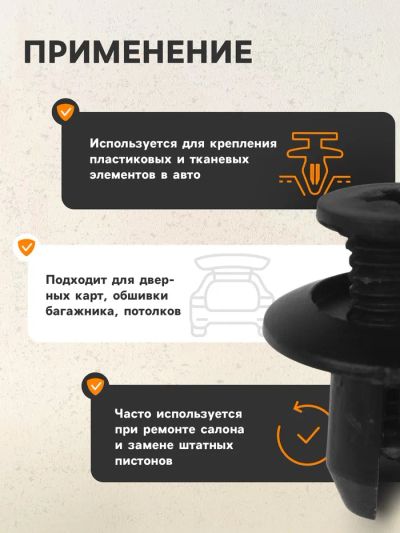 ПРИМЕНЕНИЕ

Используется для крепления пластиковых и тканевых элементов в авто

Подходит для дверных карт, обшивки багажника, потолков

Часто используется при ремонте салона и замене штатных пистонов