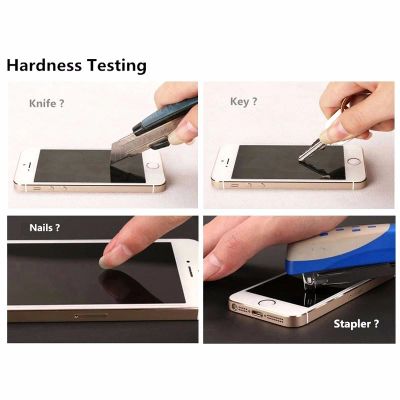 Hardness Testing

Knife ?

Key ?

Nails ?

Stapler ?