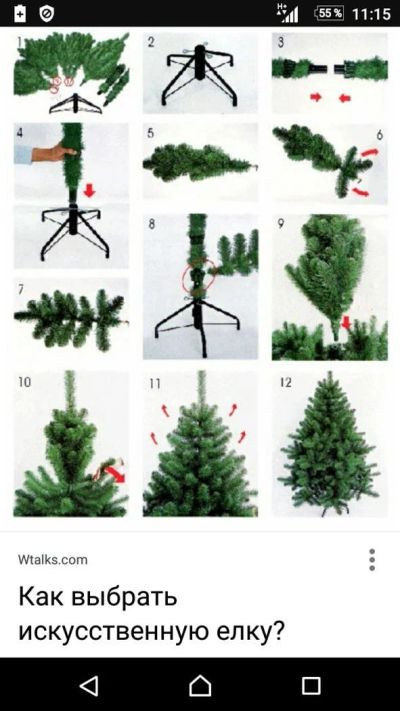 55 % 11:15

1
2
3
4
5
6
7
8
9
10
11
12

Wtalks.com

Как выбрать искусственную елку?