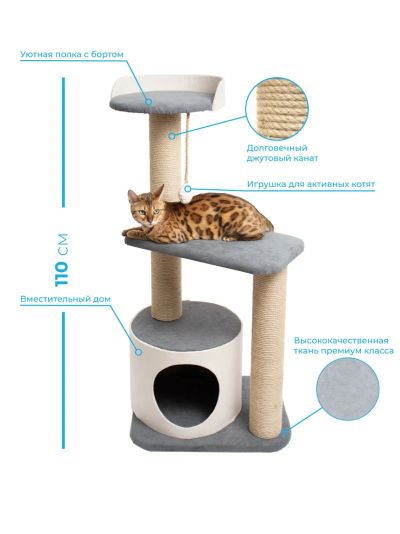 Уютная полка с бортом

Долговечный джутовый канат

Игрушка для активных котят

110 СМ

Вместительный дом

Высококачественная ткань премиум класса