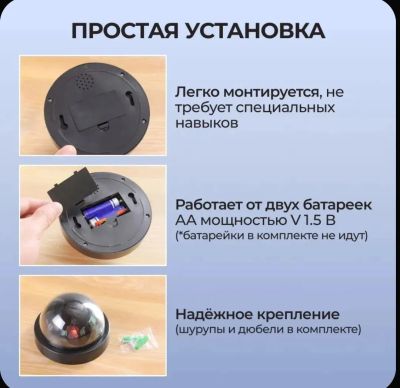 ПРОСТАЯ УСТАНОВКА

Легко монтируется, не требует специальных навыков

Работает от двух батареек АА мощностью V 1.5 В
(*батарейки в комплекте не идут)

Надёжное крепление
(шурупы и дюбели в комплекте)