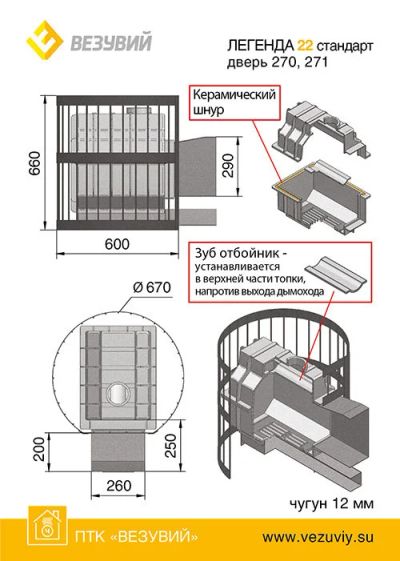 ВЕЗУВИЙ

ЛЕГЕНДА 22 стандарт
дверь 270, 271

Керамический шнур

660

290

600

Зуб отбойник - устанавливается в верхней части топки, напротив выхода дымохода

Ø 670

200

250

260

чугун 12 мм

ПТК «ВЕЗУВИЙ»

www.vezuviy.su