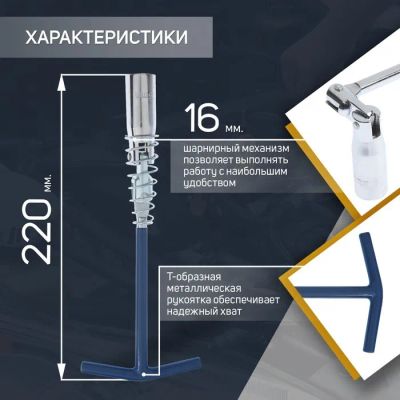 ХАРАКТЕРИСТИКИ

220 мм.

16 мм.

шарнирный механизм позволяет выполнять работу с наибольшим удобством

Т-образная металлическая рукоятка обеспечивает надежный хват