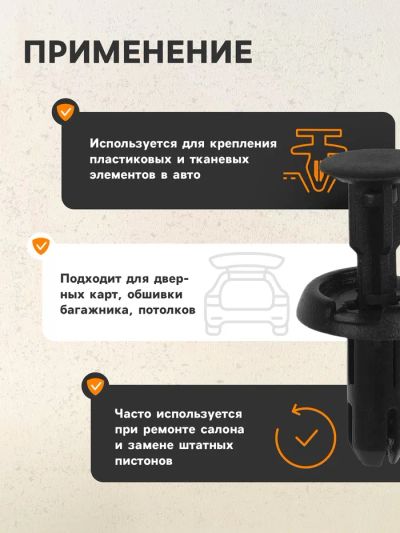 ПРИМЕНЕНИЕ

Используется для крепления пластиковых и тканевых элементов в авто

Подходит для дверных карт, обшивки багажника, потолков

Часто используется при ремонте салона и замене штатных пистонов