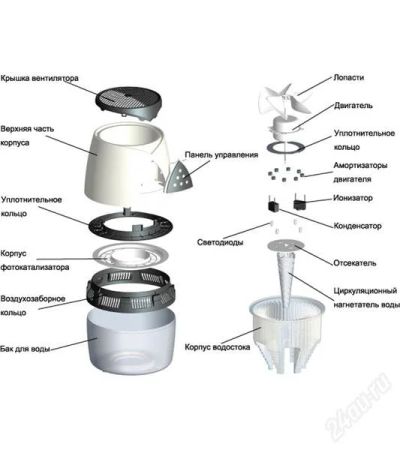 Крышка вентилятора

Верхняя часть корпуса

Панель управления

Уплотнительное кольцо

Корпус фотокатализатора

Воздухозаборное кольцо

Бак для воды

Лопасти

Двигатель

Уплотнительное кольцо

Амортизаторы двигателя

Ионизатор

Конденсатор

Светодиоды

Отсекатель

Циркуляционный нагнетатель воды

Корпус водостока

24au.ru