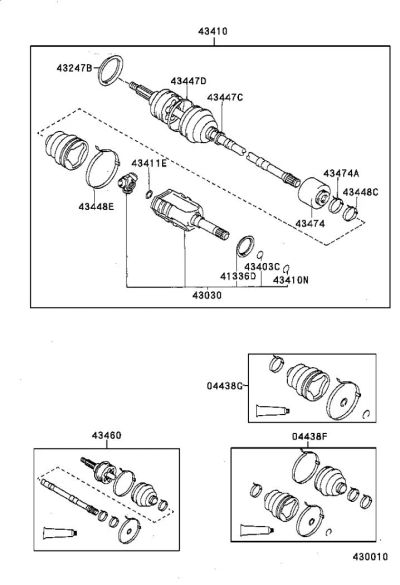 43410

43247B

43447D

43447C

43411E

43474A

43448C

43448E

43474

43403C

41336D

43410N

43030

04438C

43460

04438F

430010