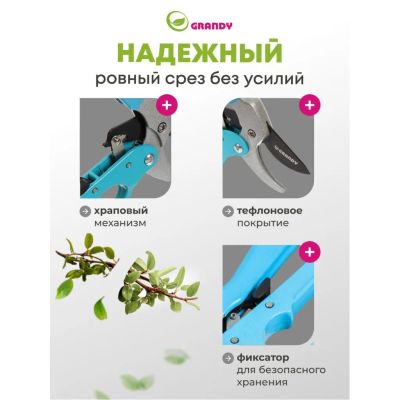 GRANDY

НАДЕЖНЫЙ

ровный срез без усилий

+

+

GRANDY

храповый механизм

тефлоновое покрытие

+

фиксатор для безопасного хранения