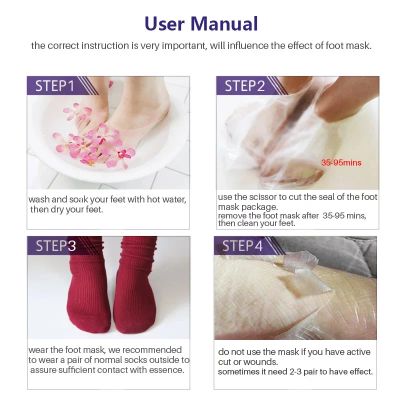 User Manual

the correct instruction is very important, will influence the effect of foot mask.

STEP1

wash and soak your feet with hot water, then dry your feet.

STEP2

35-95mins

use the scissor to cut the seal of the foot mask package.
remove the foot mask after 35-95 mins, then clean your feet.

STEP3

wear the foot mask, we recommended to wear a pair of normal socks outside to assure sufficient contact with essence.

STEP4

do not use the mask if you have active cut or wounds.
sometimes it need 2-3 pair to have effect.