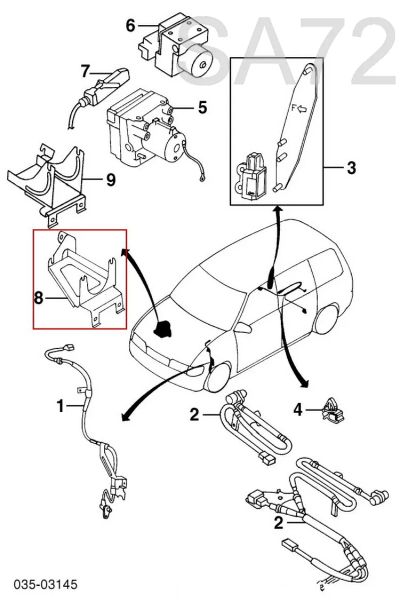 SA72

6

7

5

F

3

9

8

1

2

4

2

035-03145