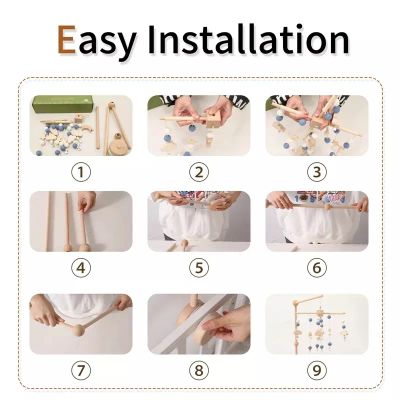 Easy Installation

①

②

③

④

⑤

⑥

⑦

⑧

⑨