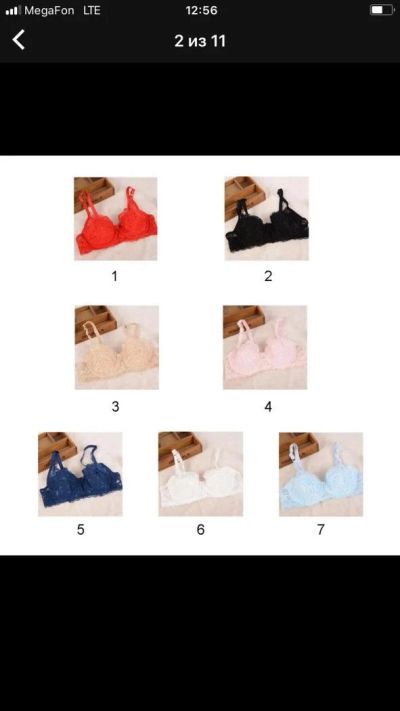 MegaFon LTE 12:56

2 из 11

1

2

3

4

5

6

7