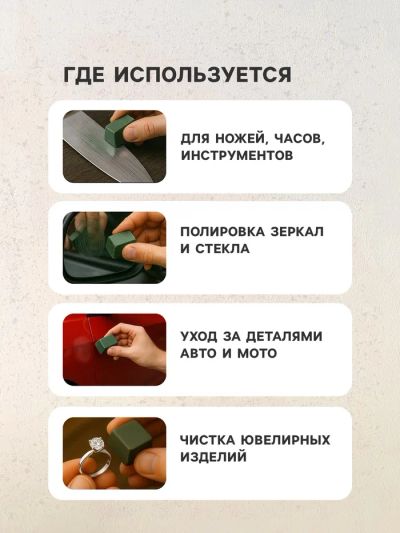 ГДЕ ИСПОЛЬЗУЕТСЯ

ДЛЯ НОЖЕЙ, ЧАСОВ, ИНСТРУМЕНТОВ

ПОЛИРОВКА ЗЕРКАЛ И СТЕКЛА

УХОД ЗА ДЕТАЛЯМИ АВТО И МОТО

ЧИСТКА ЮВЕЛИРНЫХ ИЗДЕЛИЙ