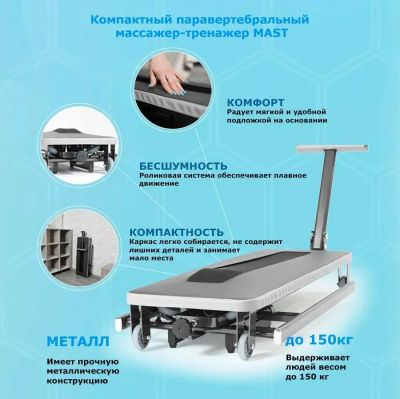 Компактный паравертебральный массажер-тренажер MAST

КОМФОРТ
Радует мягкой и удобной подложкой на основании

БЕСШУМНОСТЬ
Роликовая система обеспечивает плавное движение

КОМПАКТНОСТЬ
Каркас легко собирается, не содержит лишних деталей и занимает мало места

МЕТАЛЛ
Имеет прочную металлическую конструкцию

до 150кг
Выдерживает людей весом до 150 кг