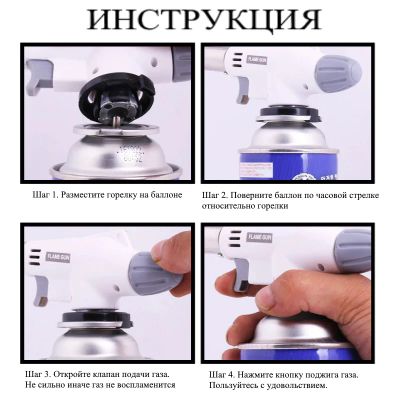 ИНСТРУКЦИЯ

FLAME GUN

Шаг 1. Разместите горелку на баллоне

Шаг 2. Поверните баллон по часовой стрелке относительно горелки

FLAME GUN

FLAME GUN

Шаг 3. Откройте клапан подачи газа. Не сильно иначе газ не воспламенится

Шаг 4. Нажмите кнопку поджига газа. Пользуйтесь с удовольствием.