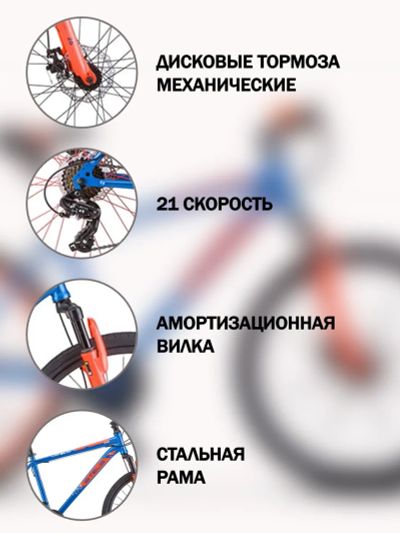 ДИСКОВЫЕ ТОРМОЗА МЕХАНИЧЕСКИЕ

21 СКОРОСТЬ

АМОРТИЗАЦИОННАЯ ВИЛКА

СТАЛЬНАЯ РАМА