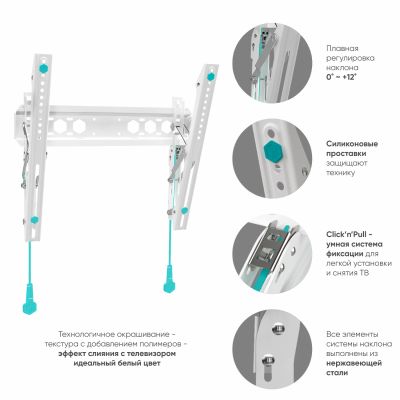 Плавная регулировка наклона
0° ~ +12°

Силиконовые проставки защищают технику

Click'n'Pull - умная система фиксации для легкой установки и снятия ТВ

Технологичное окрашивание - текстура с добавлением полимеров - эффект слияния с телевизором идеальный белый цвет

Все элементы системы наклона выполнены из нержавеющей стали