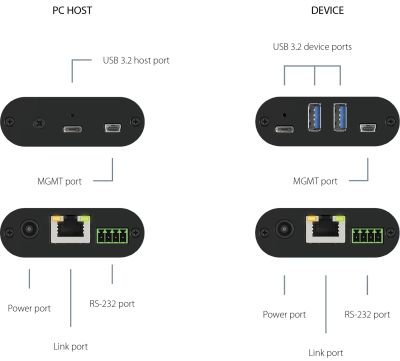 PC HOST

USB 3.2 host port

MGMT port

Power port

Link port

RS-232 port

DEVICE

USB 3.2 device ports

MGMT port

Power port

Link port

RS-232 port