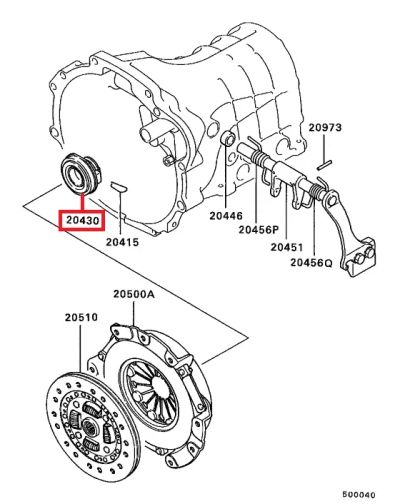 20973

20430

20415

20446

20456P

20451

20456Q

20500A

20510

500040