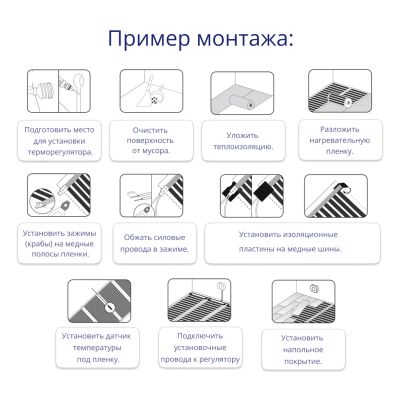 Пример монтажа:

Подготовить место для установки терморегулятора.

Очистить поверхность от мусора.

Уложить теплоизоляцию.

Разложить нагревательную пленку.

Установить зажимы (крабы) на медные полосы пленки.

Обжать силовые провода в зажиме.

Установить изоляционные пластины на медные шины.

Установить датчик температуры под пленку.

Подключить установочные провода к регулятору

Установить напольное покрытие.