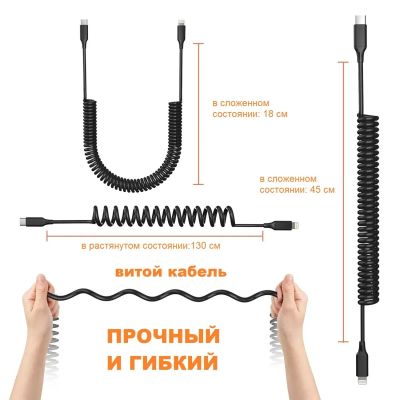 в сложенном состоянии: 18 см

в сложенном состоянии: 45 см

в растянутом состоянии:130 см

витой кабель

ПРОЧНЫЙ И ГИБКИЙ