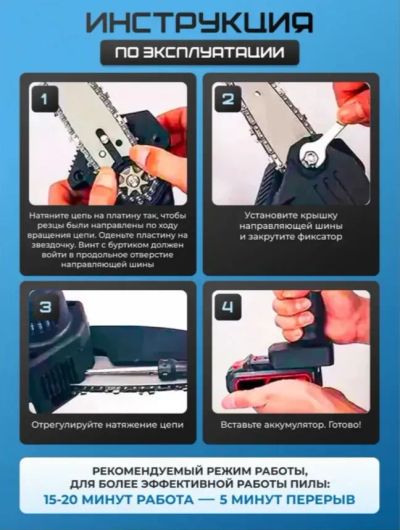 ИНСТРУКЦИЯ

ПО ЭКСПЛУАТАЦИИ

1

Натяните цепь на платину так, чтобы резцы были направлены по ходу вращения цепи. Оденьте пластину на звездочку. Винт с буртиком должен войти в продольное отверстие направляющей шины

2

Установите крышку направляющей шины и закрутите фиксатор

3

Отрегулируйте натяжение цепи

4

Вставьте аккумулятор. Готово!

РЕКОМЕНДУЕМЫЙ РЕЖИМ РАБОТЫ, ДЛЯ БОЛЕЕ ЭФФЕКТИВНОЙ РАБОТЫ ПИЛЫ:

15-20 МИНУТ РАБОТА — 5 МИНУТ ПЕРЕРЫВ