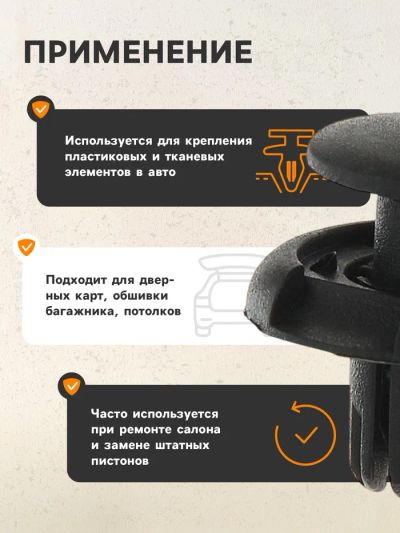 ПРИМЕНЕНИЕ

Используется для крепления пластиковых и тканевых элементов в авто

Подходит для дверных карт, обшивки багажника, потолков

Часто используется при ремонте салона и замене штатных пистонов