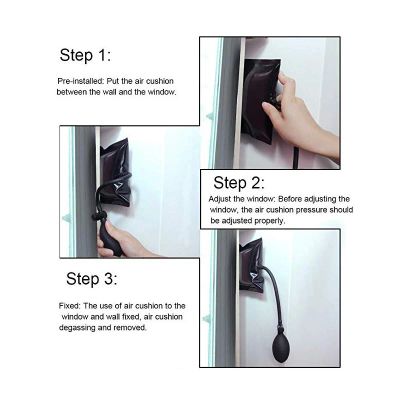 Step 1:

Pre-installed: Put the air cushion between the wall and the window.

Step 2:

Adjust the window: Before adjusting the window, the air cushion pressure should be adjusted properly.

Step 3:

Fixed: The use of air cushion to the window and wall fixed, air cushion degassing and removed.