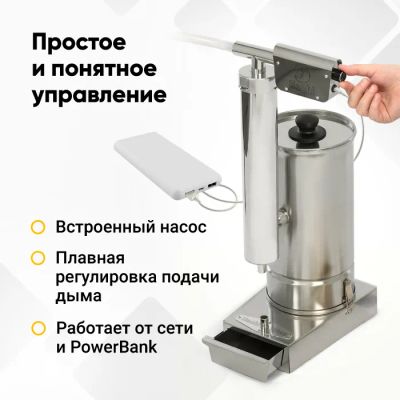 Простое и понятное управление

Встроенный насос

Плавная регулировка подачи дыма

Работает от сети и PowerBank