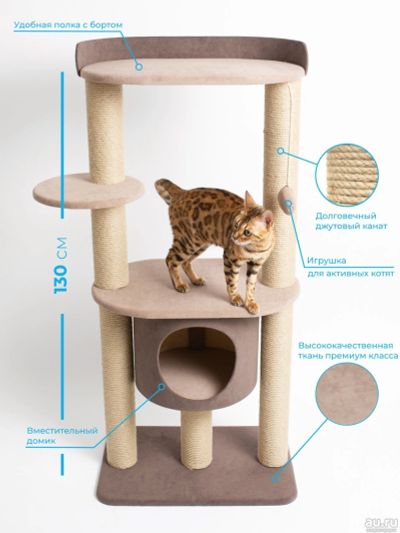 Удобная полка с бортом

130 см

Долговечный джутовый канат

Игрушка для активных котят

Высококачественная ткань премиум класса

Вместительный домик

au.ru