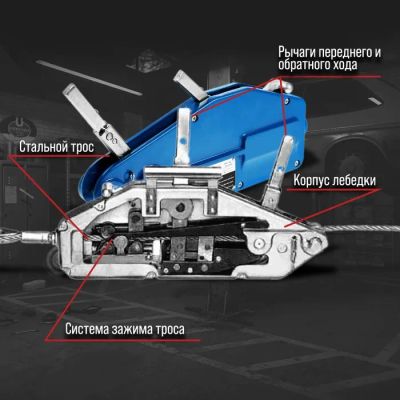 Рычаги переднего и обратного хода

Стальной трос

Корпус лебедки

Система зажима троса