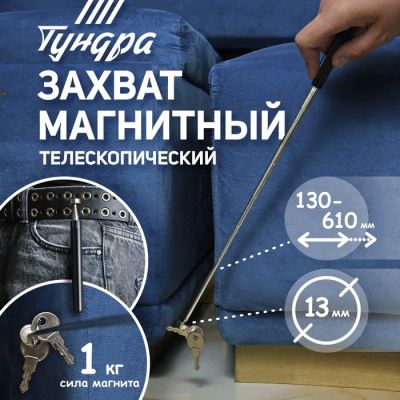 Тундра

ЗАХВАТ МАГНИТНЫЙ

ТЕЛЕСКОПИЧЕСКИЙ

130-610 мм

13 мм

1 кг

сила магнита