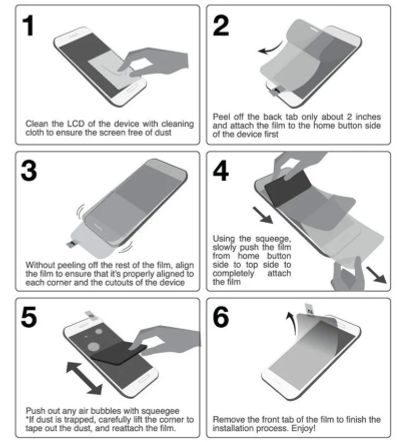 1

Clean the LCD of the device with cleaning cloth to ensure the screen free of dust

2

Peel off the back tab only about 2 inches and attach the film to the home button side of the device first

3

Without peeling off the rest of the film, align the film to ensure that it's properly aligned to each corner and the cutouts of the device

4

Using the squeege, slowly push the film from home button side to top side to completely attach the film

5

Push out any air bubbles with squeegee
*If dust is trapped, carefully lift the corner to tape out the dust, and reattach the film.

6

Remove the front tab of the film to finish the installation process. Enjoy!