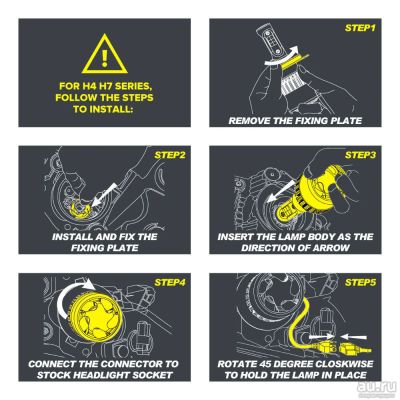 !

FOR H4 H7 SERIES, FOLLOW THE STEPS TO INSTALL:

STEP1

REMOVE THE FIXING PLATE

STEP2

INSTALL AND FIX THE FIXING PLATE

STEP3

INSERT THE LAMP BODY AS THE DIRECTION OF ARROW

STEP4

CONNECT THE CONNECTOR TO STOCK HEADLIGHT SOCKET

STEP5

ROTATE 45 DEGREE CLOSKWISE TO HOLD THE LAMP IN PLACE

au.ru