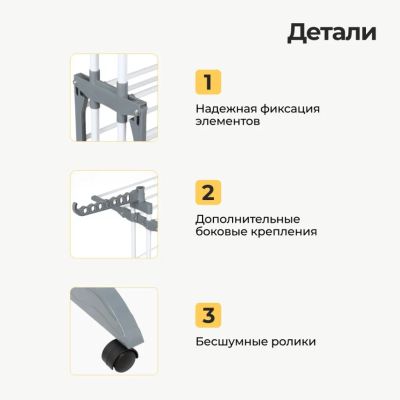 Детали

1

Надежная фиксация элементов

2

Дополнительные боковые крепления

3

Бесшумные ролики