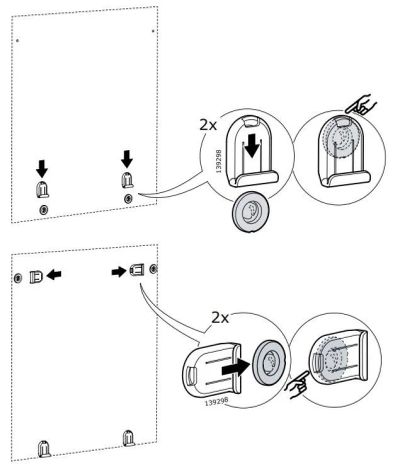 2x

139298

2x

139298