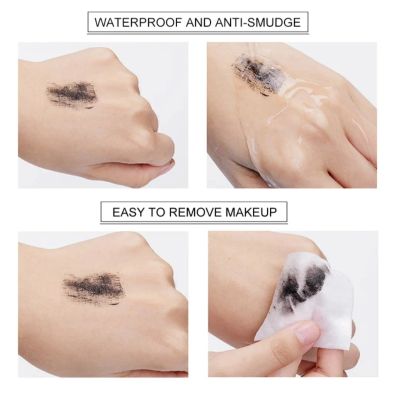 WATERPROOF AND ANTI-SMUDGE

EASY TO REMOVE MAKEUP