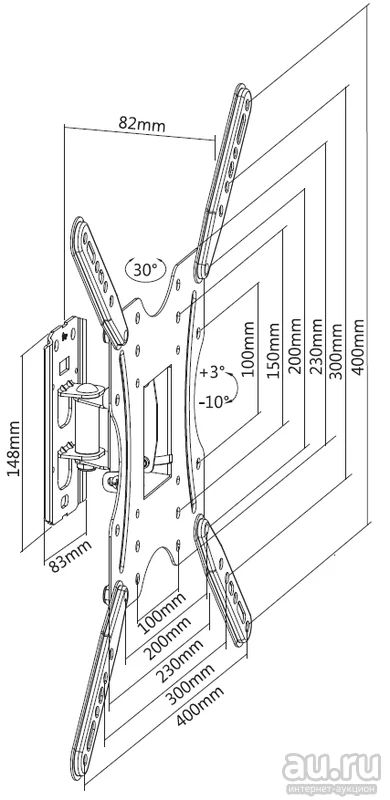 82mm

30°

+3°

-10°

100mm
150mm
200mm
230mm
300mm
400mm

148mm

83mm

100mm
200mm
230mm
300mm
400mm

au.ru
интернет-аукцион