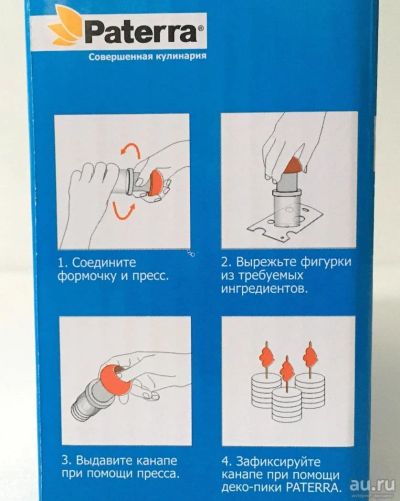 Paterra®
Совершенная кулинария

1. Соедините формочку и пресс.

2. Вырежьте фигурки из требуемых ингредиентов.

3. Выдавите канапе при помощи пресса.

4. Зафиксируйте канапе при помощи деко-пики PATERRA.

au.ru