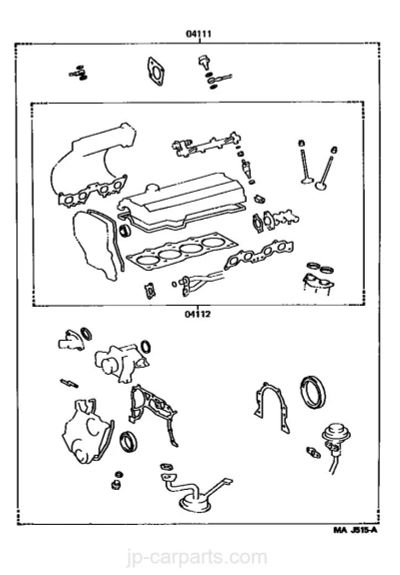 04111

04112

MA J515-A

jp-carparts.com