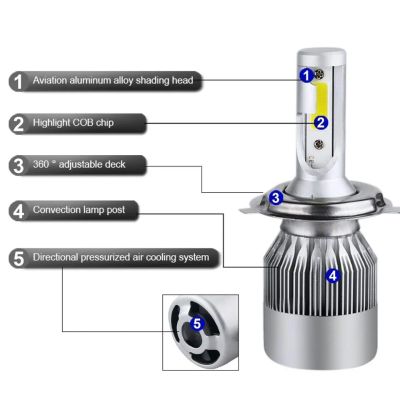 1 Aviation aluminum alloy shading head

2 Highlight COB chip

3 360 ° adjustable deck

4 Convection lamp post

5 Directional pressurized air cooling system

1

2

3

4

5